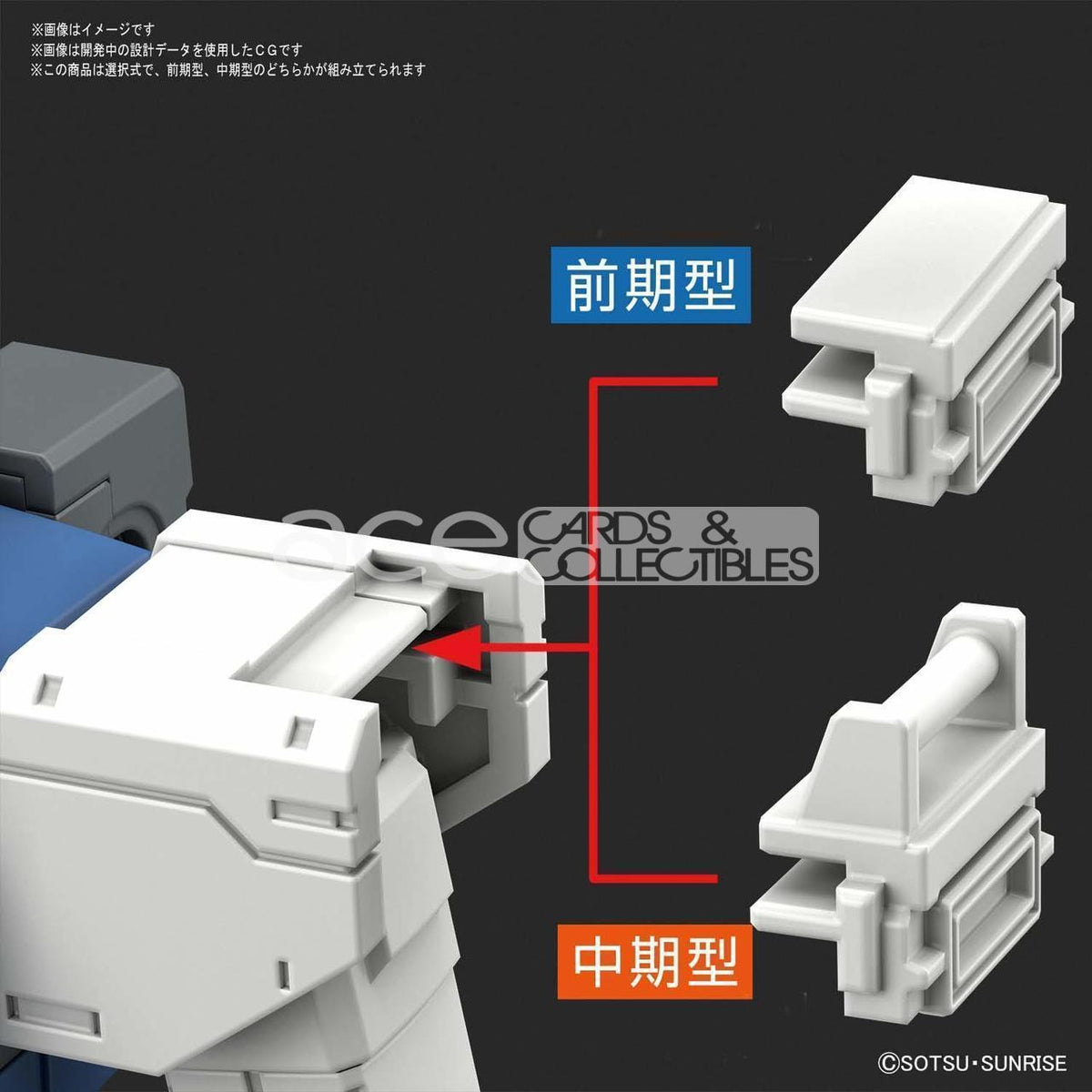 ※画像はイメージです
※画像は開発中の設計データを使用したCGです
※この商品は選択式で、前期型、中期型のどちらかが組み立てられます

前期型

ace CARDS & COLLECTIBLES

中期型

©SOTSU・SUNRISE