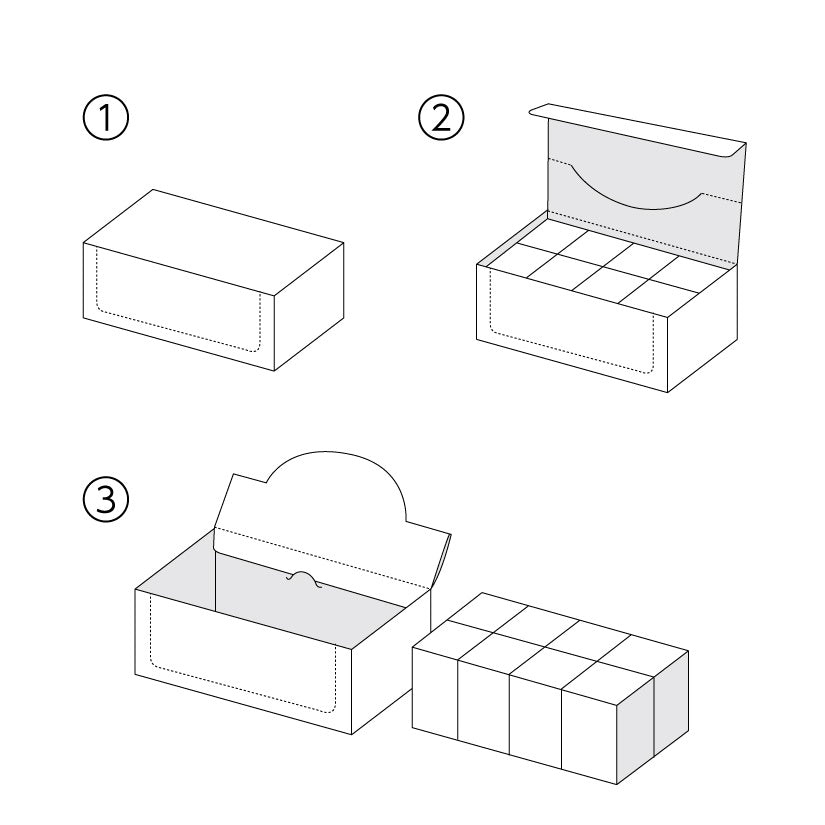 ①

②

③