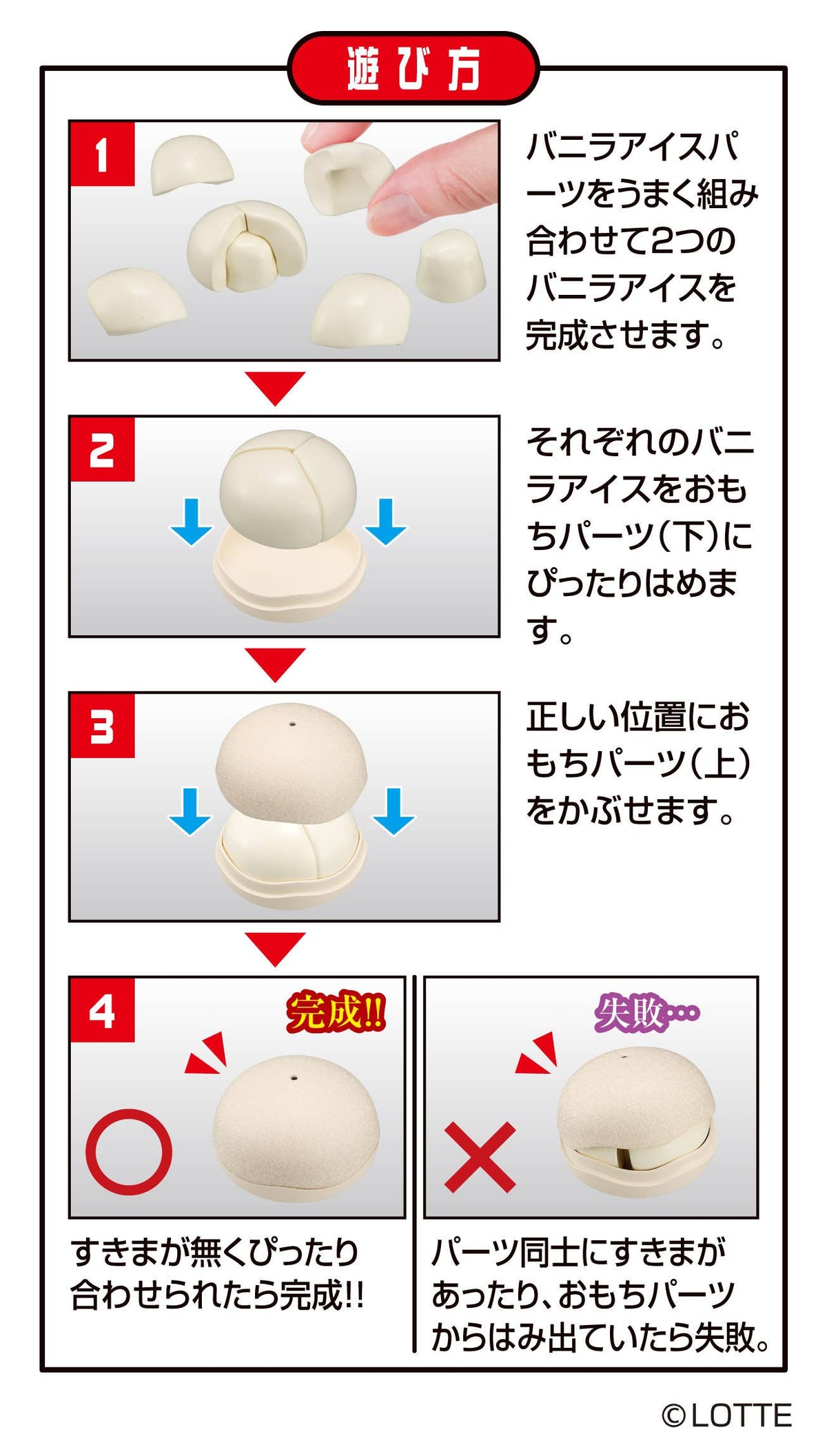 遊び方

1

バニラアイスパーツをうまく組み合わせて2つのバニラアイスを完成させます。

2

それぞれのバニラアイスをおもちパーツ(下)にぴったりはめます。

3

正しい位置におもちパーツ(上)をかぶせます。

4

完成!!

失敗…

すきまが無くぴったり合わせられたら完成!!

パーツ同士にすきまがあったり、おもちパーツからはみ出ていたら失敗。

©LOTTE