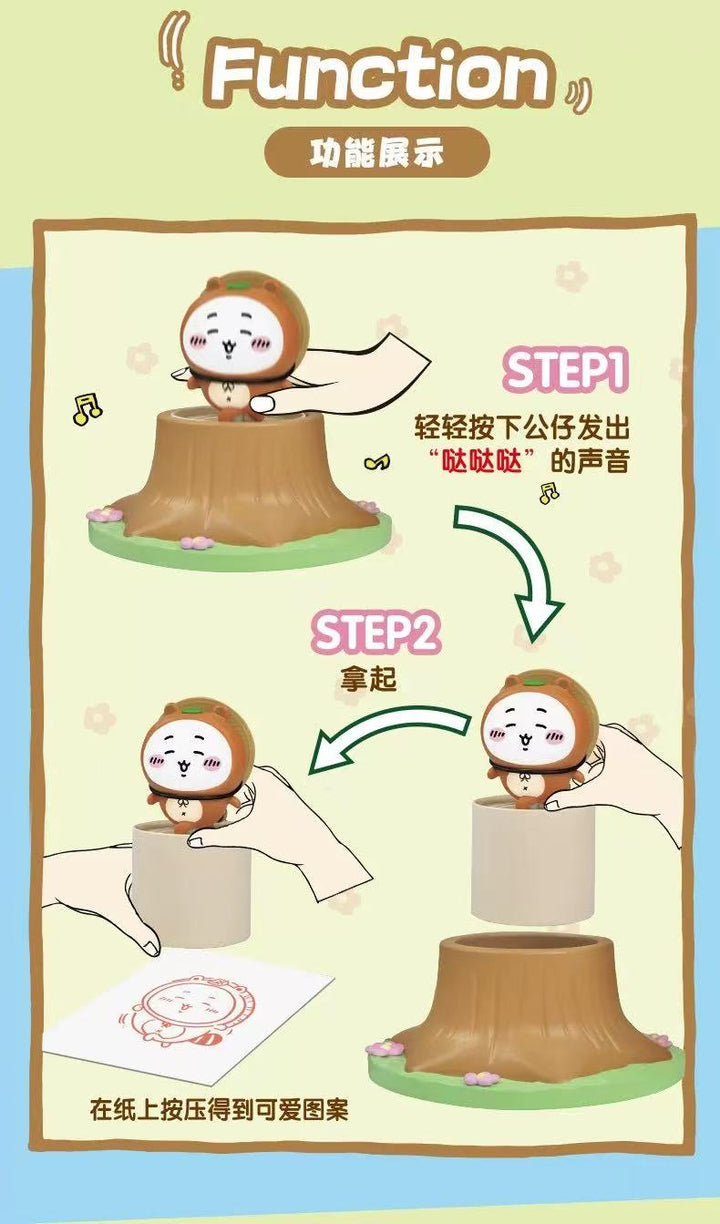 Function

功能展示

STEP1

轻轻按下公仔发出“哒哒哒”的声音

STEP2

拿起

在纸上按压得到可爱图案